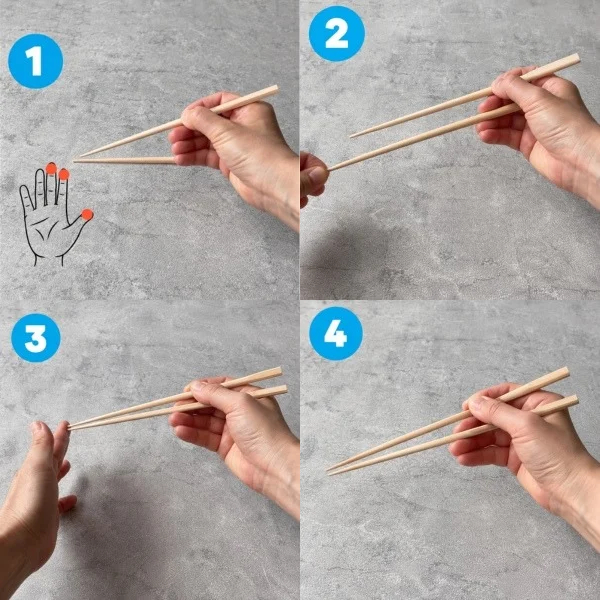 1

2

3

4